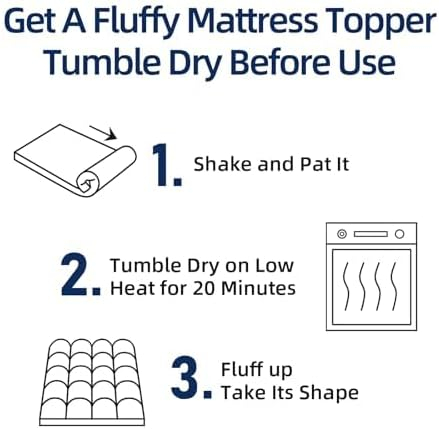 Get A Fluffy Mattress Topper
Tumble Dry Before Use

1. Shake and Pat It

2. Tumble Dry on Low
Heat for 20 Minutes

3. Fluff up
Take Its Shape