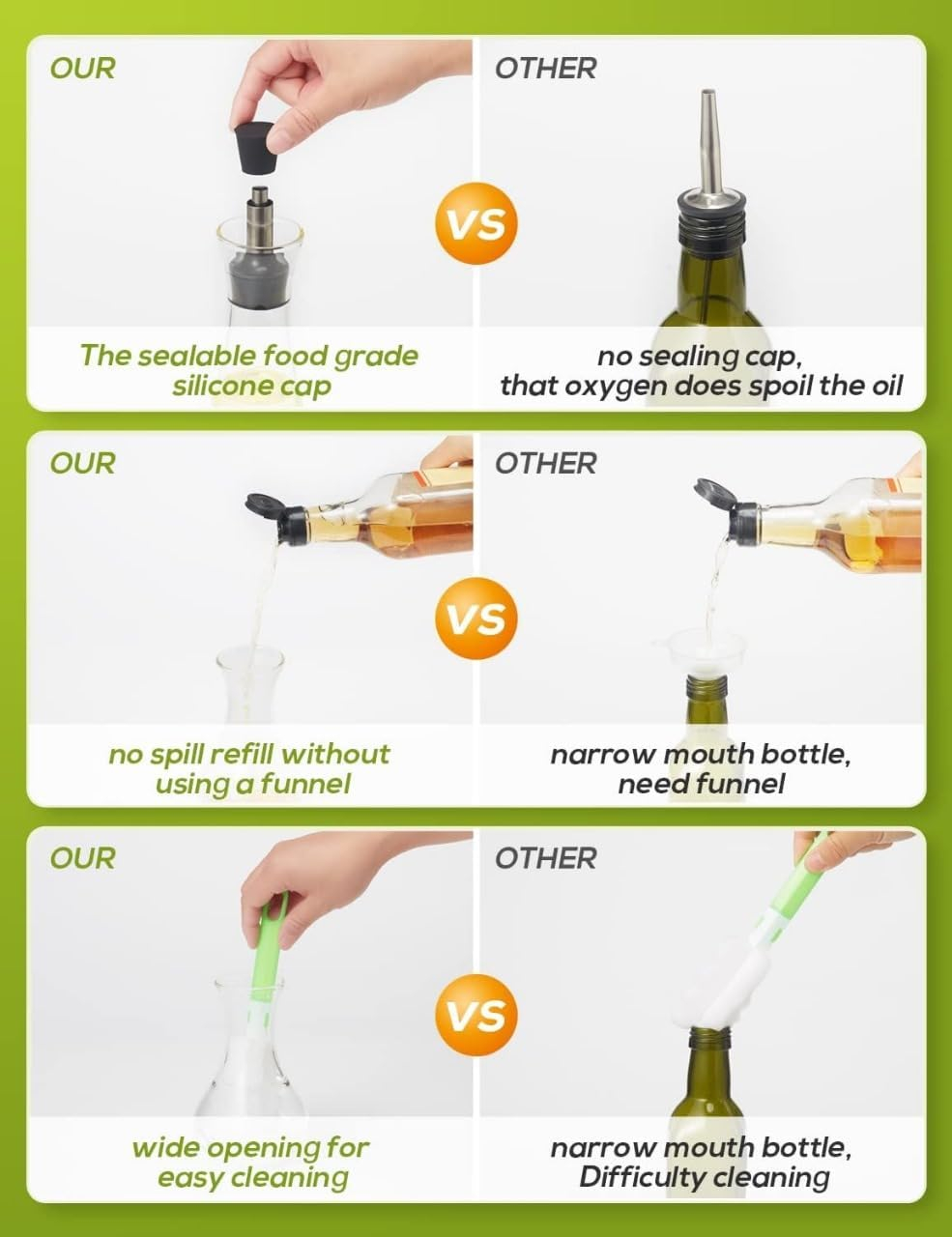 OUR

VS

OTHER

The sealable food grade silicone cap

no sealing cap, that oxygen does spoil the oil

OUR

VS

OTHER

no spill refill without using a funnel

narrow mouth bottle, need funnel

OUR

VS

OTHER

wide opening for easy cleaning

narrow mouth bottle, Difficulty cleaning