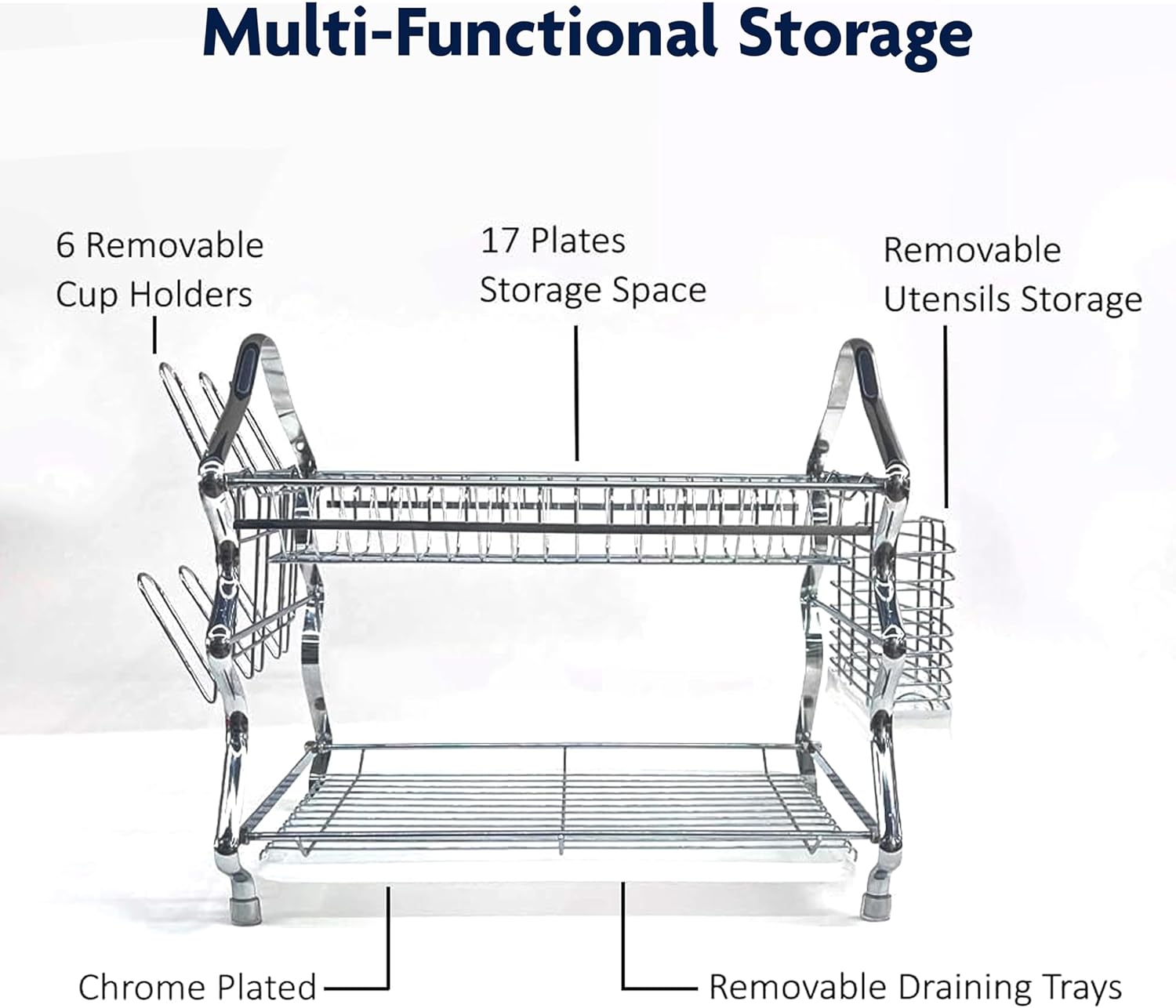 Multi-Functional Storage

6 Removable Cup Holders

17 Plates Storage Space

Removable Utensils Storage

Chrome Plated

Removable Draining Trays