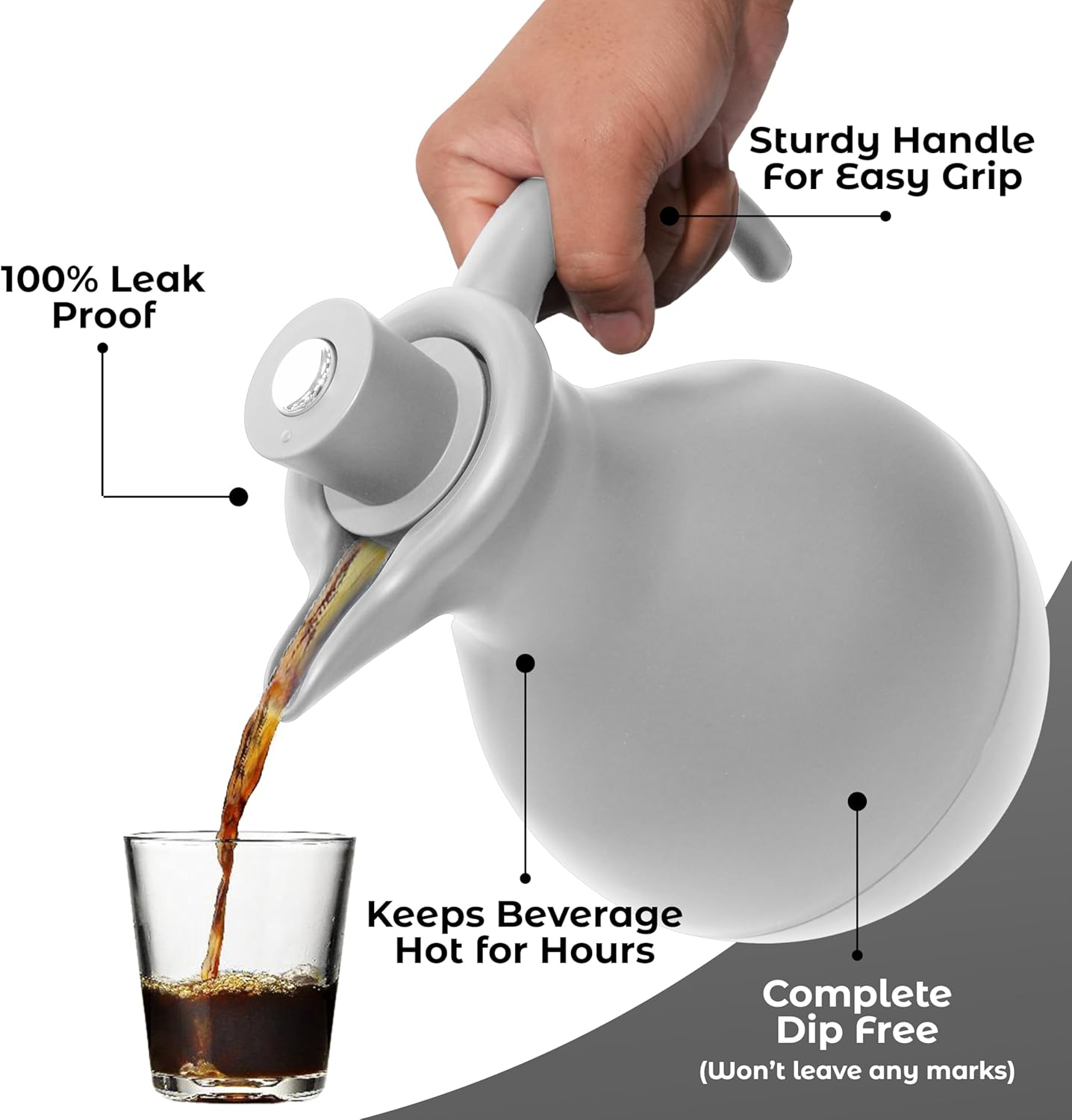 Sturdy Handle For Easy Grip

100% Leak Proof

Keeps Beverage Hot for Hours

Complete Dip Free
(Won't leave any marks)