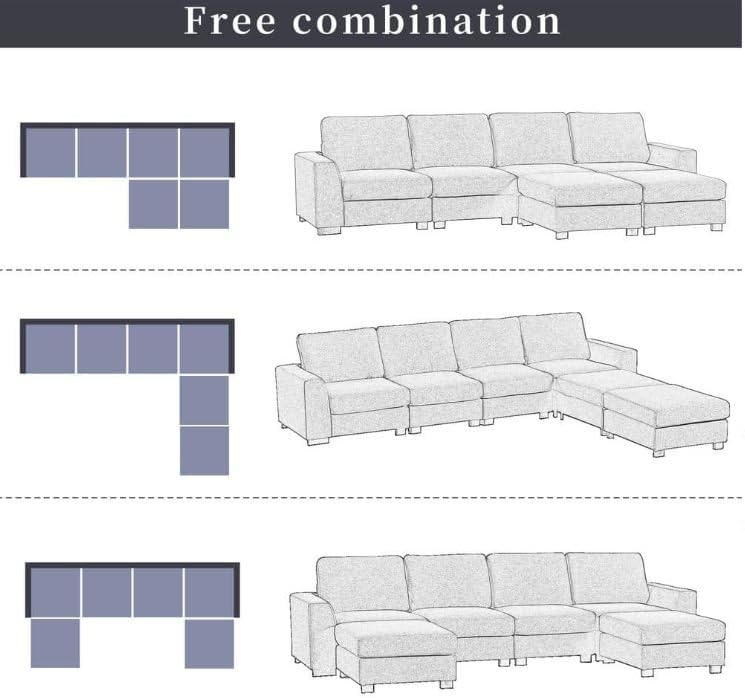 Free combination